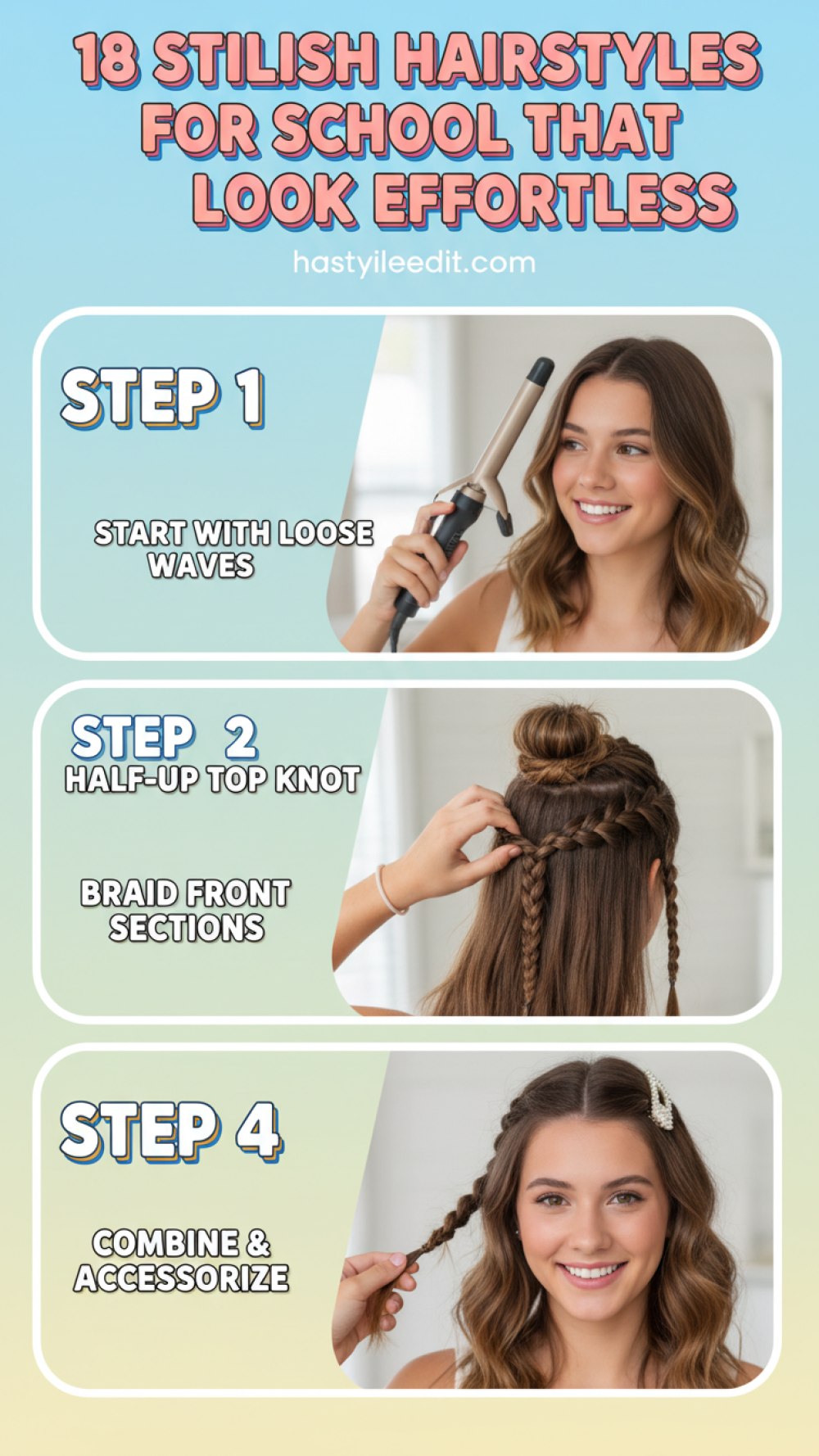 18 STILISH HAIRSTYLES FOR SCHOOL THAT LOOK EFFORTLESS

hastyileedit.com

STEP 1

START WITH LOOSE WAVES

STEP 2

HALF-UP TOP KNOT

BRAID FRONT SECTIONS

STEP 4

COMBINE & ACCESSORIZE